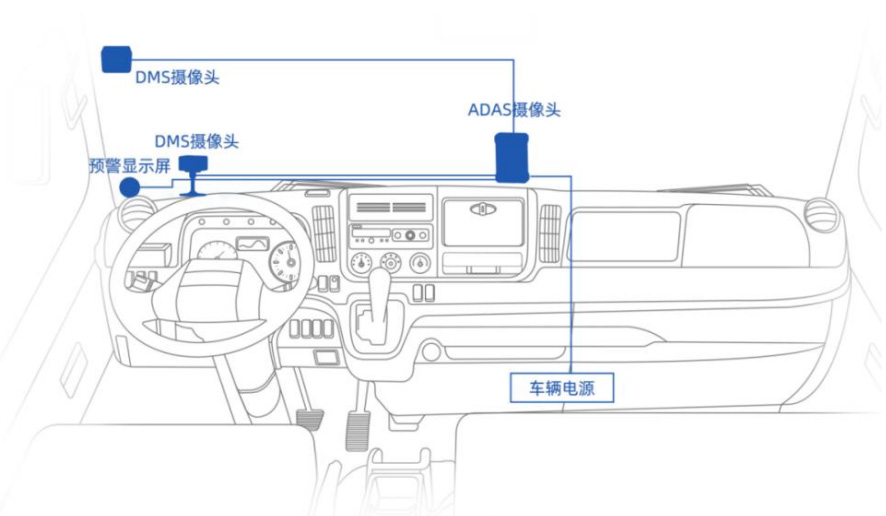 DMS摄像头

ADAS摄像头

DMS摄像头

预警显示屏

车辆电源